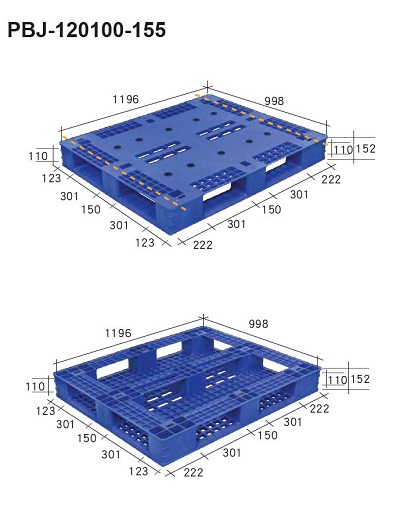 PBJ-120100-155

1196
998
110
110
152
123
301
150
301
123
222
301
150
301
222

1196
998
110
110
152
123
301
150
301
123
222
301
150
301
222